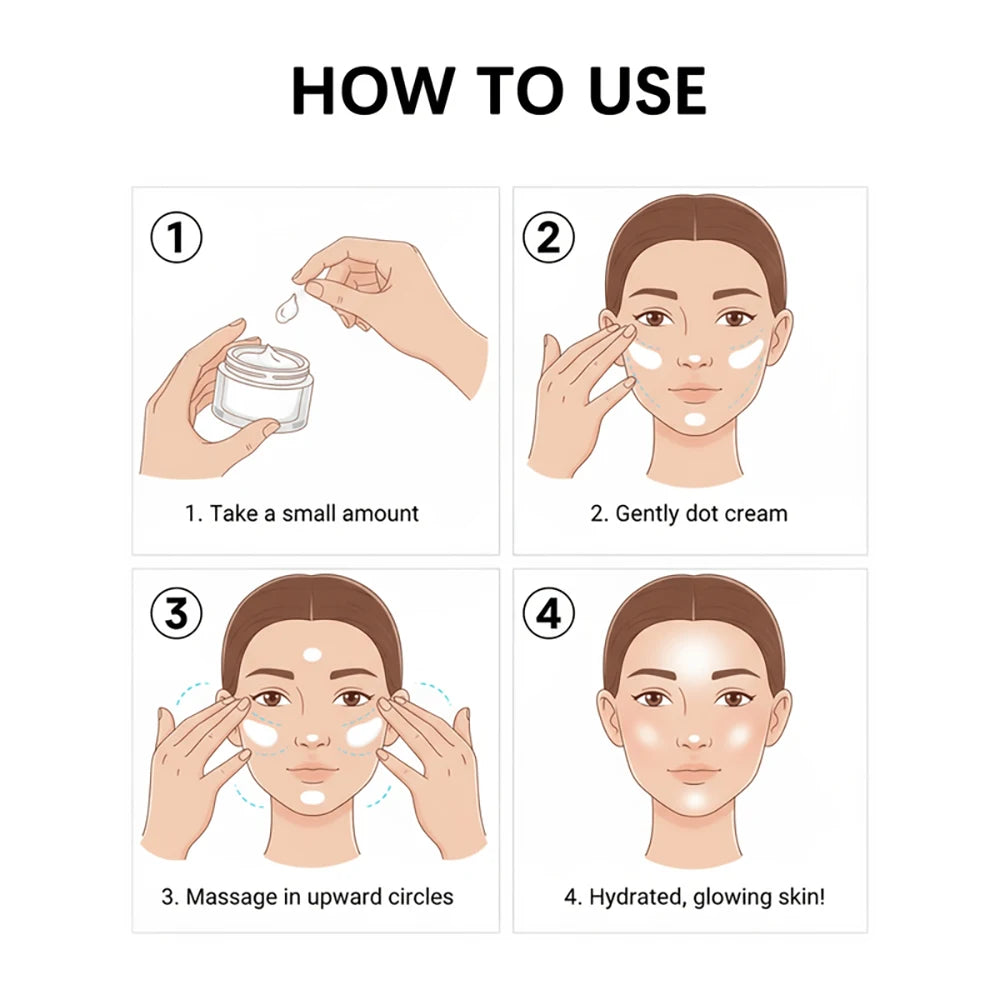 HOW TO USE

1

1. Take a small amount

2

2. Gently dot cream

3

3. Massage in upward circles

4

4. Hydrated, glowing skin!